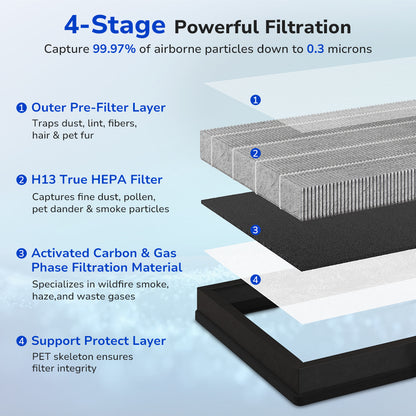 4-Stage Powerful Filtration
Capture 99.97% of airborne particles down to 0.3 microns

1 Outer Pre-Filter Layer
Traps dust, lint, fibers, hair & pet fur

2 H13 True HEPA Filter
Captures fine dust, pollen, pet dander & smoke particles

3 Activated Carbon & Gas Phase Filtration Material
Specializes in wildfire smoke, haze,and waste gases

4 Support Protect Layer
PET skeleton ensures filter integrity

1
2
3
4