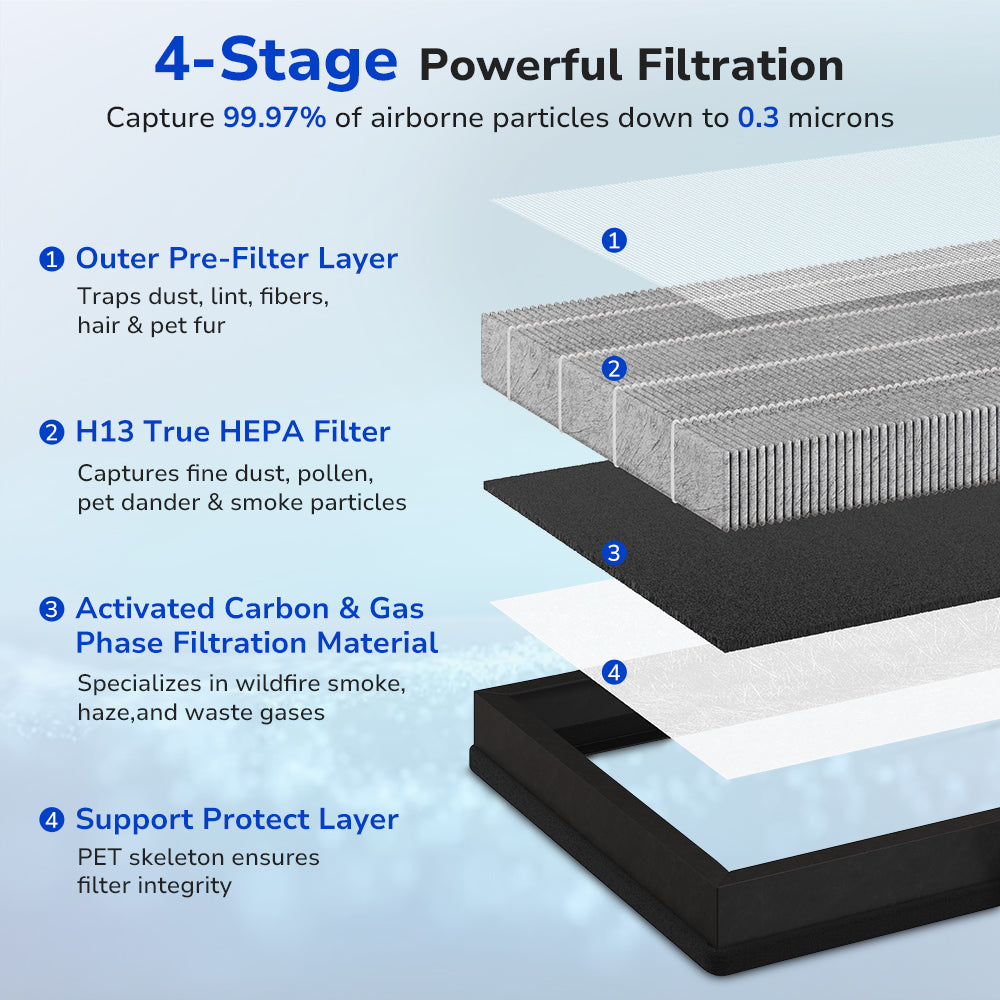 4-Stage Powerful Filtration
Capture 99.97% of airborne particles down to 0.3 microns

1 Outer Pre-Filter Layer
Traps dust, lint, fibers, hair & pet fur

2 H13 True HEPA Filter
Captures fine dust, pollen, pet dander & smoke particles

3 Activated Carbon & Gas Phase Filtration Material
Specializes in wildfire smoke, haze,and waste gases

4 Support Protect Layer
PET skeleton ensures filter integrity

1
2
3
4