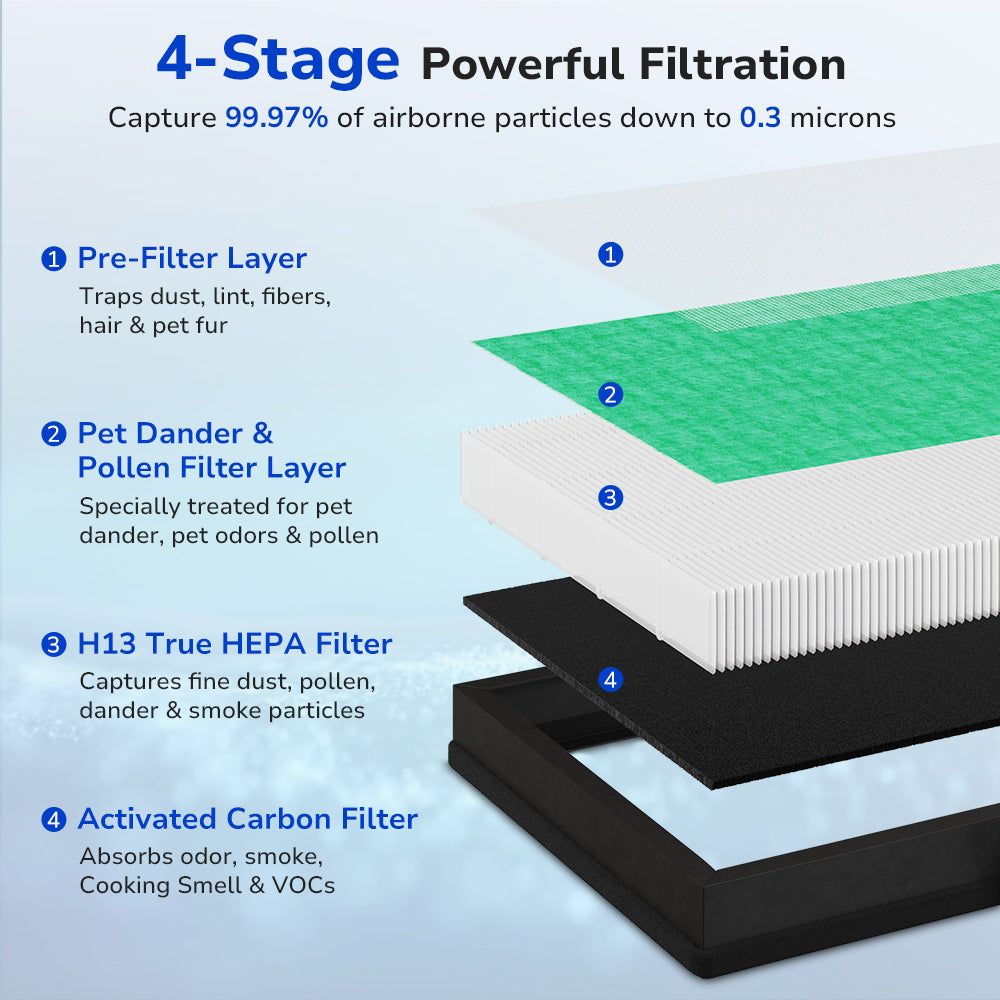 4-Stage Powerful Filtration

Capture 99.97% of airborne particles down to 0.3 microns

1 Pre-Filter Layer
Traps dust, lint, fibers, hair & pet fur

2 Pet Dander & Pollen Filter Layer
Specially treated for pet dander, pet odors & pollen

3 H13 True HEPA Filter
Captures fine dust, pollen, dander & smoke particles

4 Activated Carbon Filter
Absorbs odor, smoke, Cooking Smell & VOCs

1

2

3

4