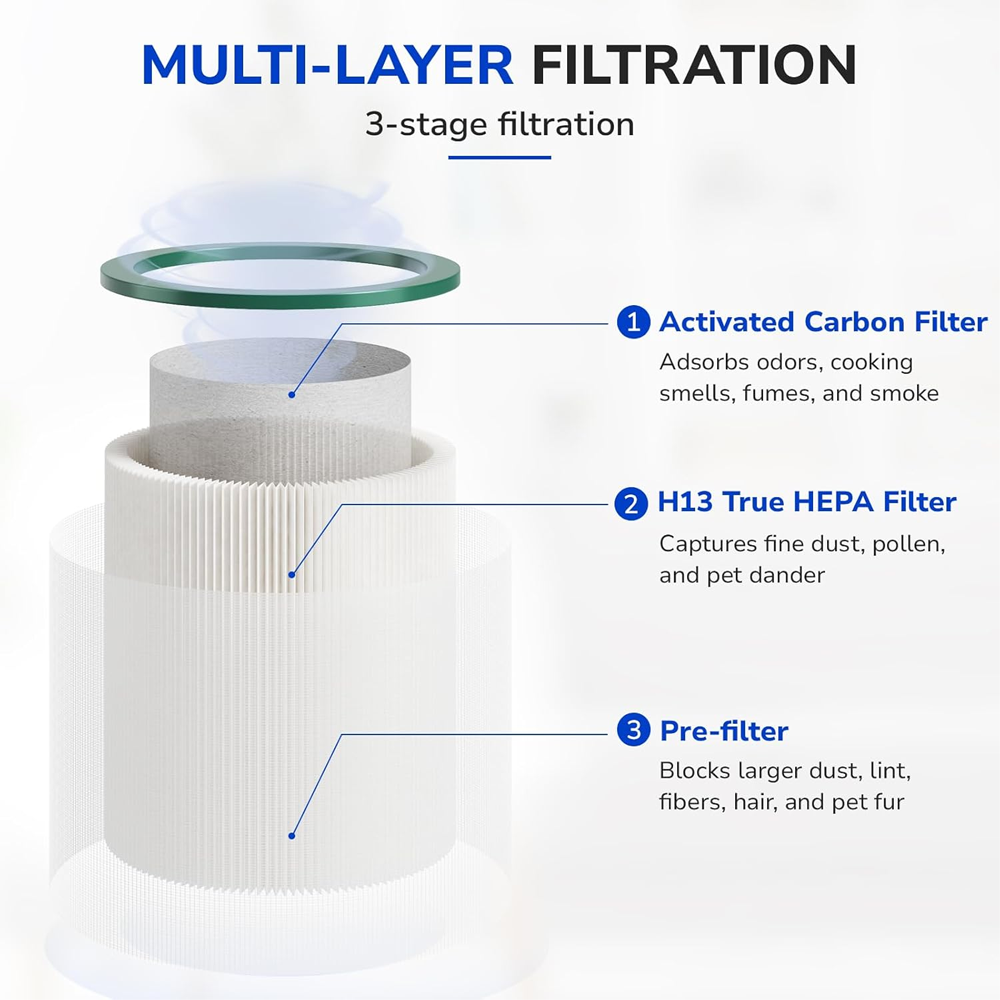 MULTI-LAYER FILTRATION

3-stage filtration

1 Activated Carbon Filter

Adsorbs odors, cooking smells, fumes, and smoke

2 H13 True HEPA Filter

Captures fine dust, pollen, and pet dander

3 Pre-filter

Blocks larger dust, lint, fibers, hair, and pet fur