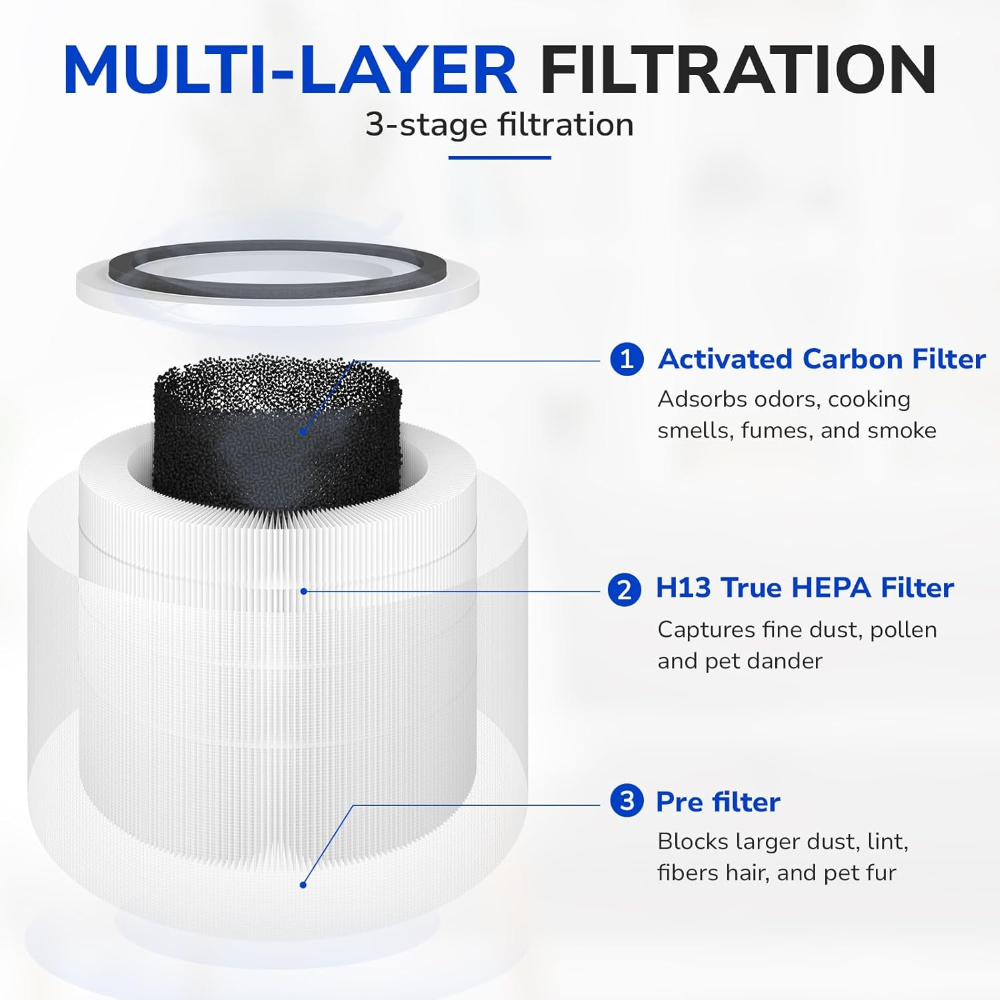 MULTI-LAYER FILTRATION
3-stage filtration

1 Activated Carbon Filter
Adsorbs odors, cooking smells, fumes, and smoke

2 H13 True HEPA Filter
Captures fine dust, pollen and pet dander

3 Pre filter
Blocks larger dust, lint, fibers hair, and pet fur